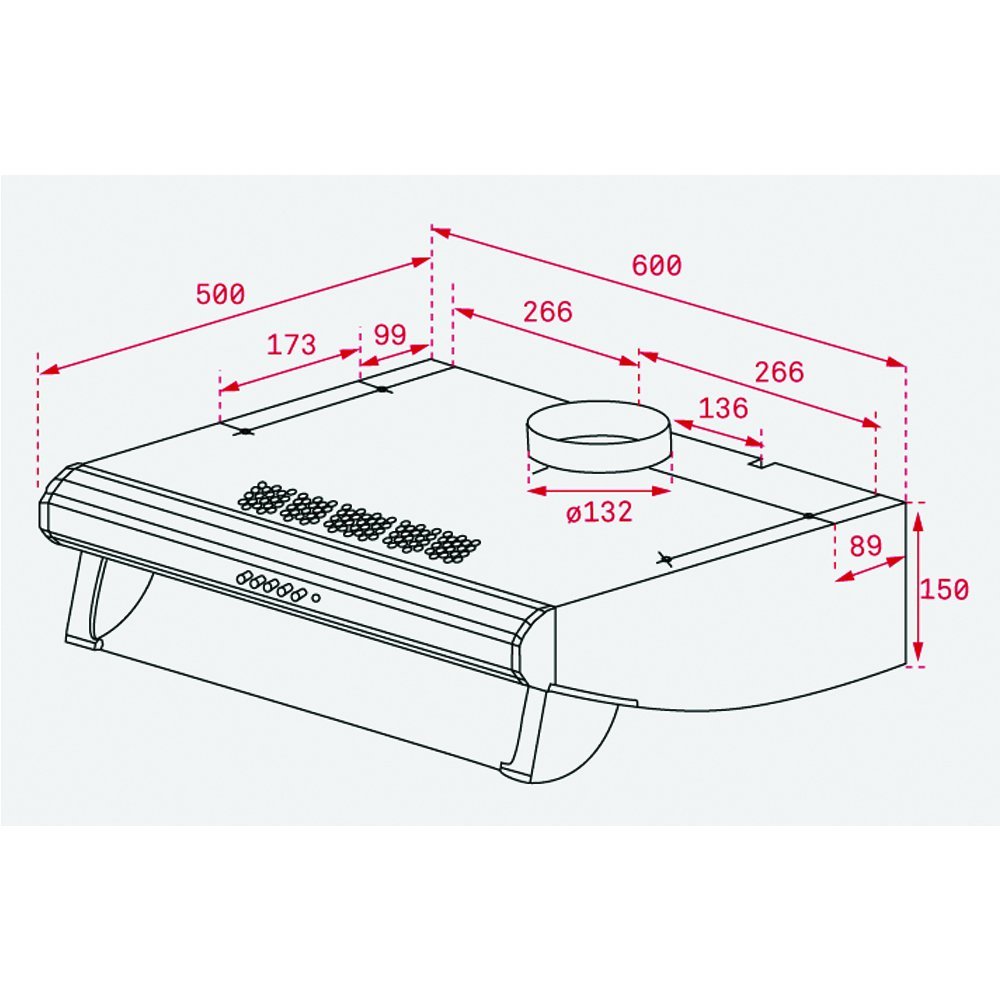 500
600
173
99
266
266
136
ø132
89
150