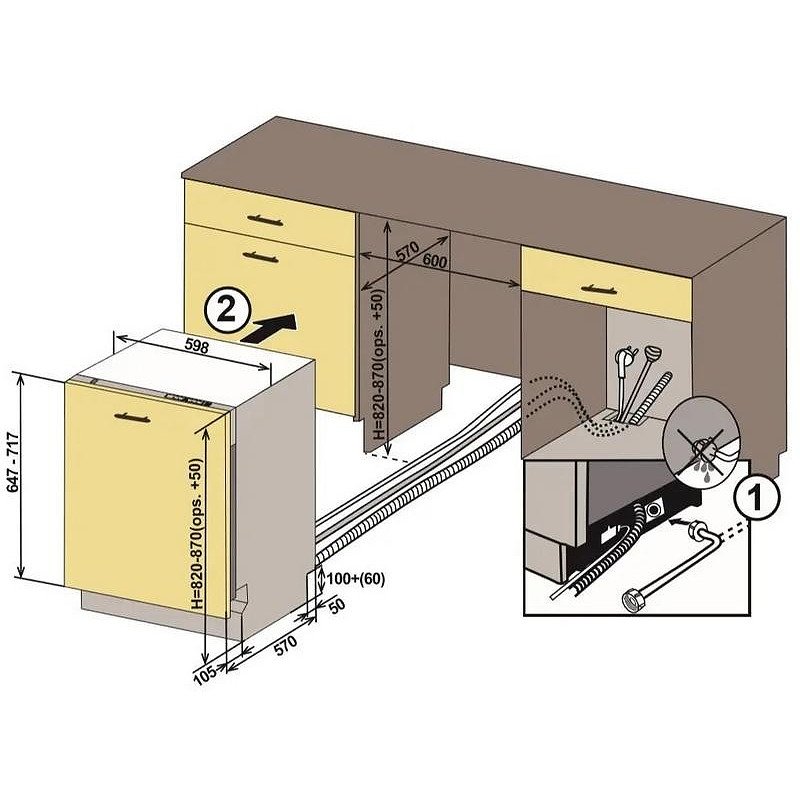 570
600
H=820-870(ops. +50)
2
598
647 - 717
H=820-870(ops. +50)
100+(60)
50
570
105
1