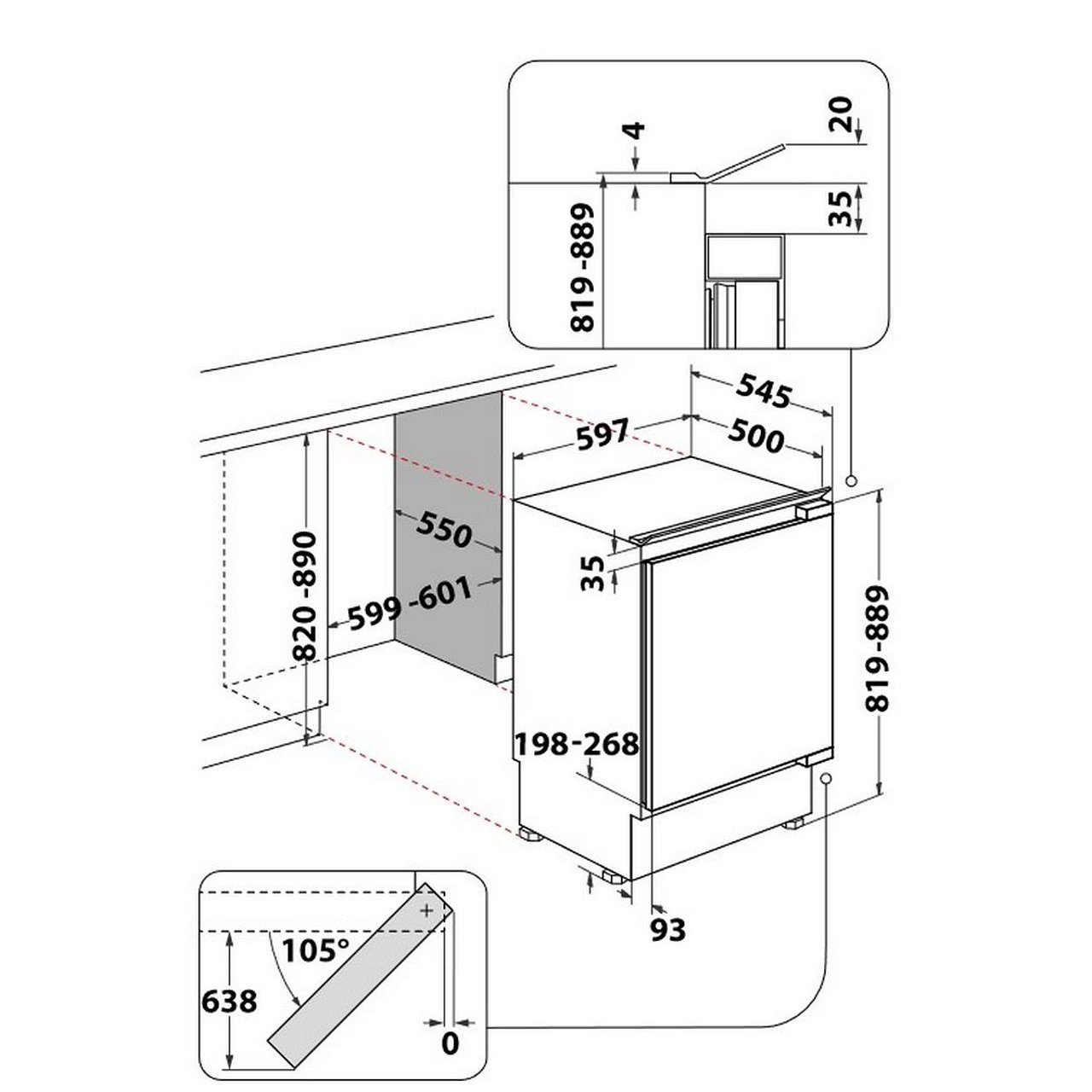 4
20
35
819-889
545
597
500
550
35
820-890
599-601
819-889
198-268
93
105°
638
0