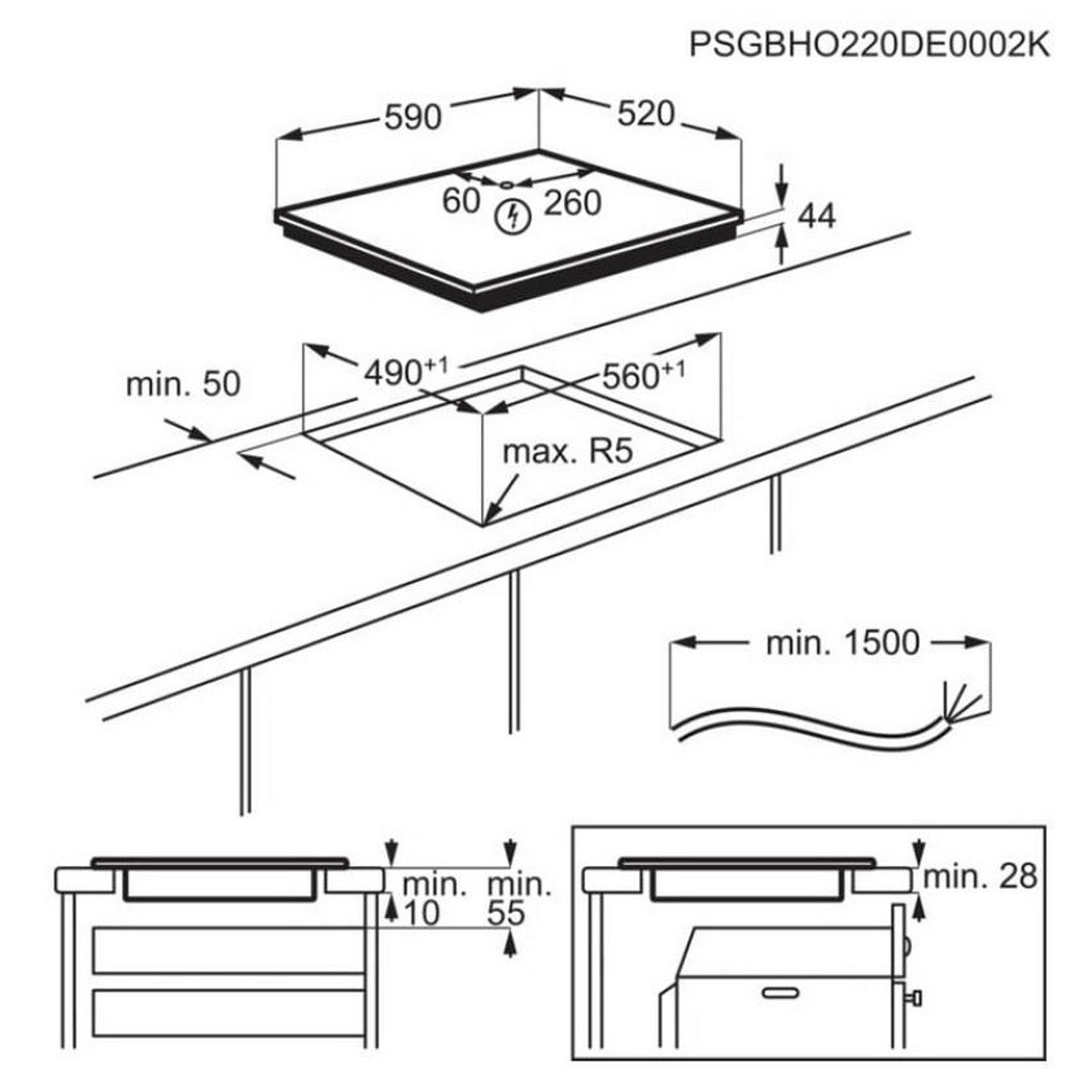 PSGBHO220DE0002K

590

520

60

260

44

min. 50

$490^{+1}$

$560^{+1}$

max. R5

min. 1500

min.
10

min.
55

min. 28