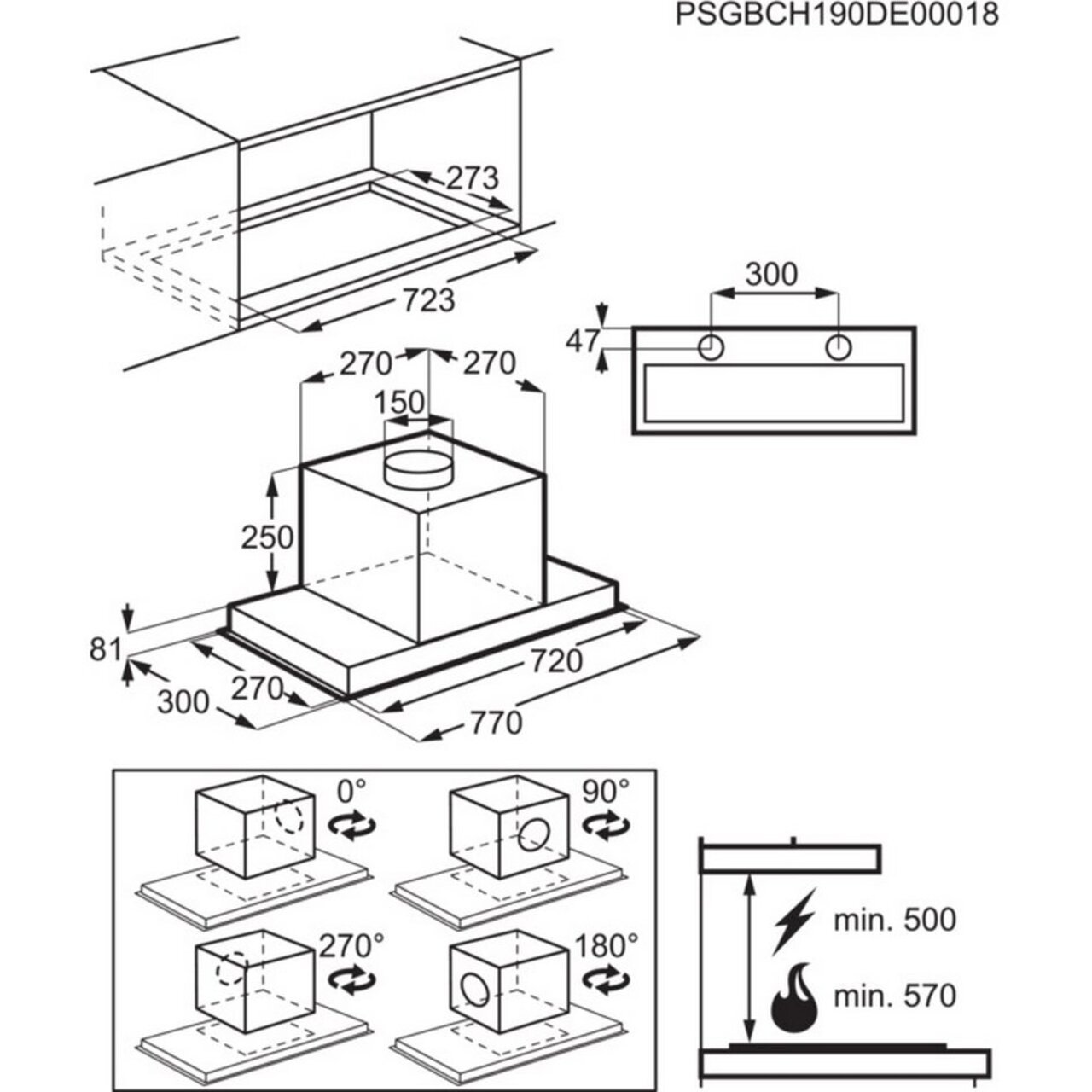 PSGBCH190DE00018

273

723

300

47

270

270

150

250

81

300

270

720

770

0°

90°

270°

180°

min. 500

min. 570